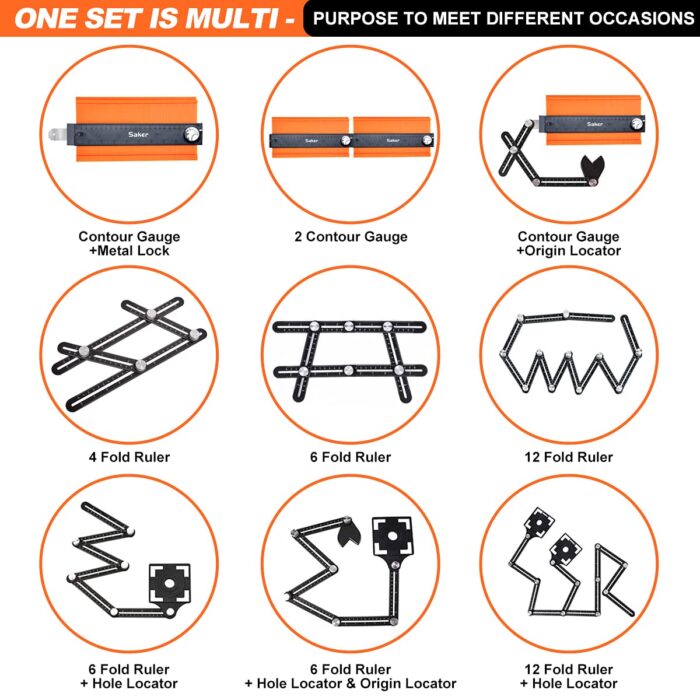 ONE SET IS MULTI - PURPOSE TO MEET DIFFERENT OCCASIONS

Saker

Contour Gauge
+Metal Lock

Saker Saker

2 Contour Gauge

Saker

Contour Gauge
+Origin Locator

4 Fold Ruler

6 Fold Ruler

12 Fold Ruler

6 Fold Ruler
+ Hole Locator

6 Fold Ruler
+ Hole Locator & Origin Locator

12 Fold Ruler
+ Hole Locator